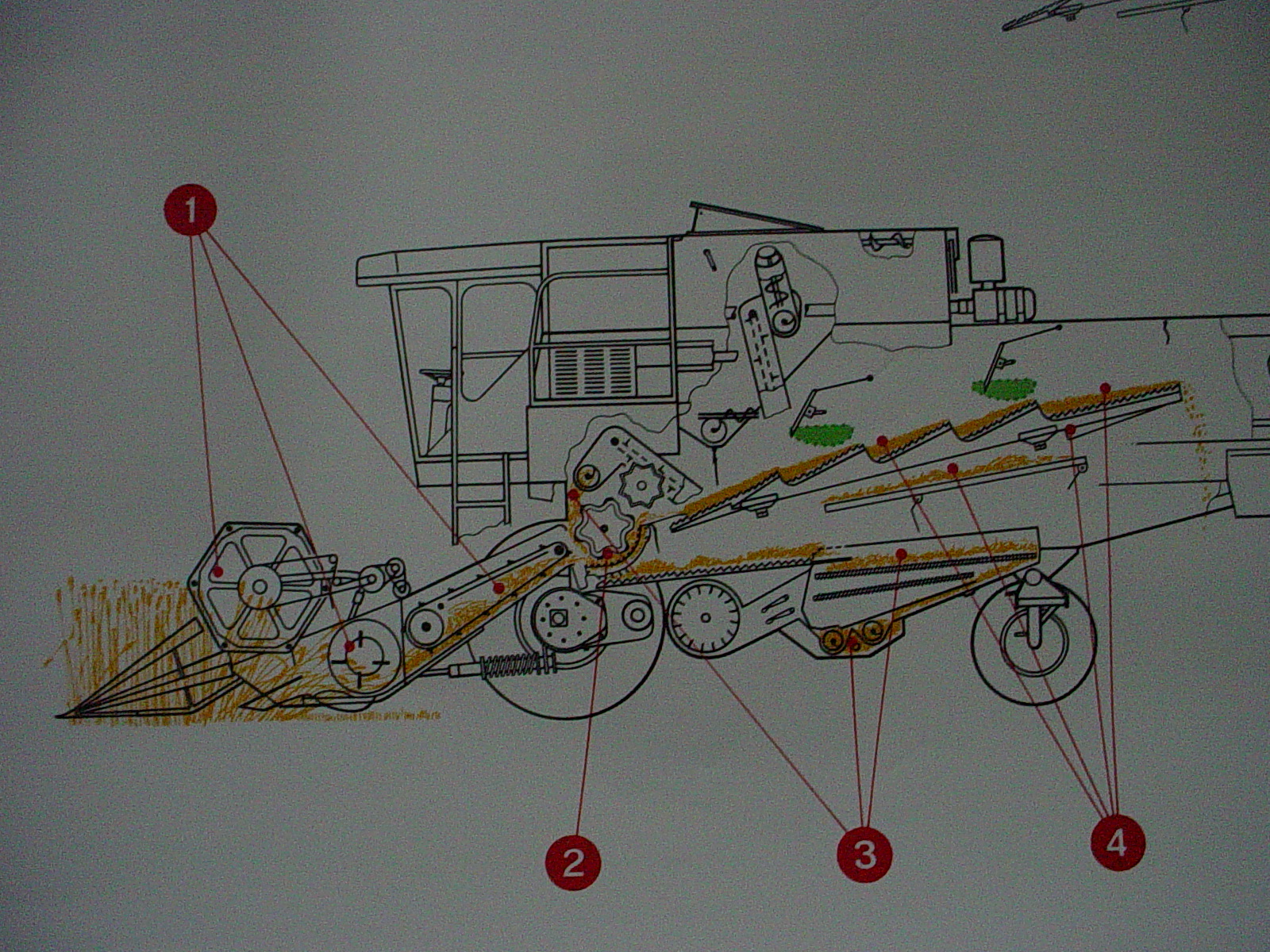 1

2

3

4